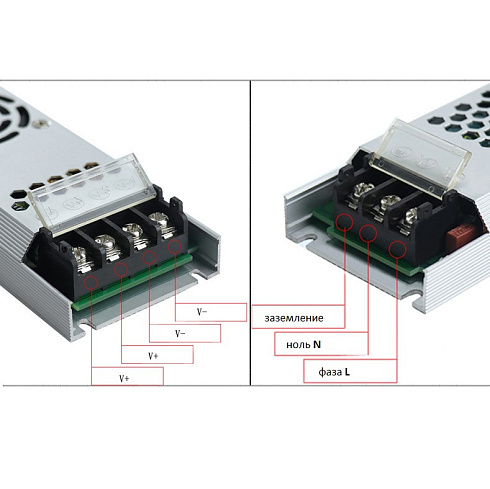 V−

V−

V+

V+

заземление

ноль N

фаза L